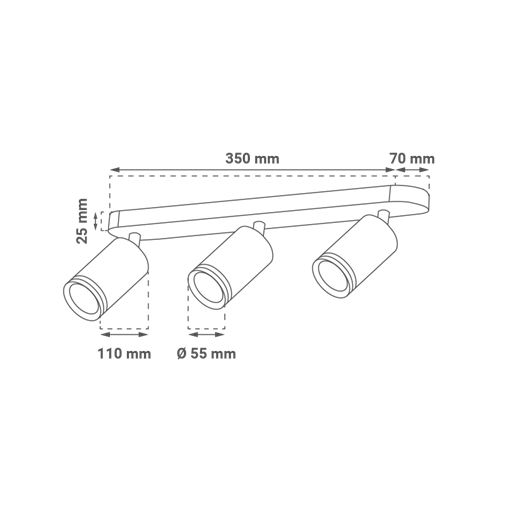 350 mm

70 mm

25 mm

110 mm

Ø 55 mm